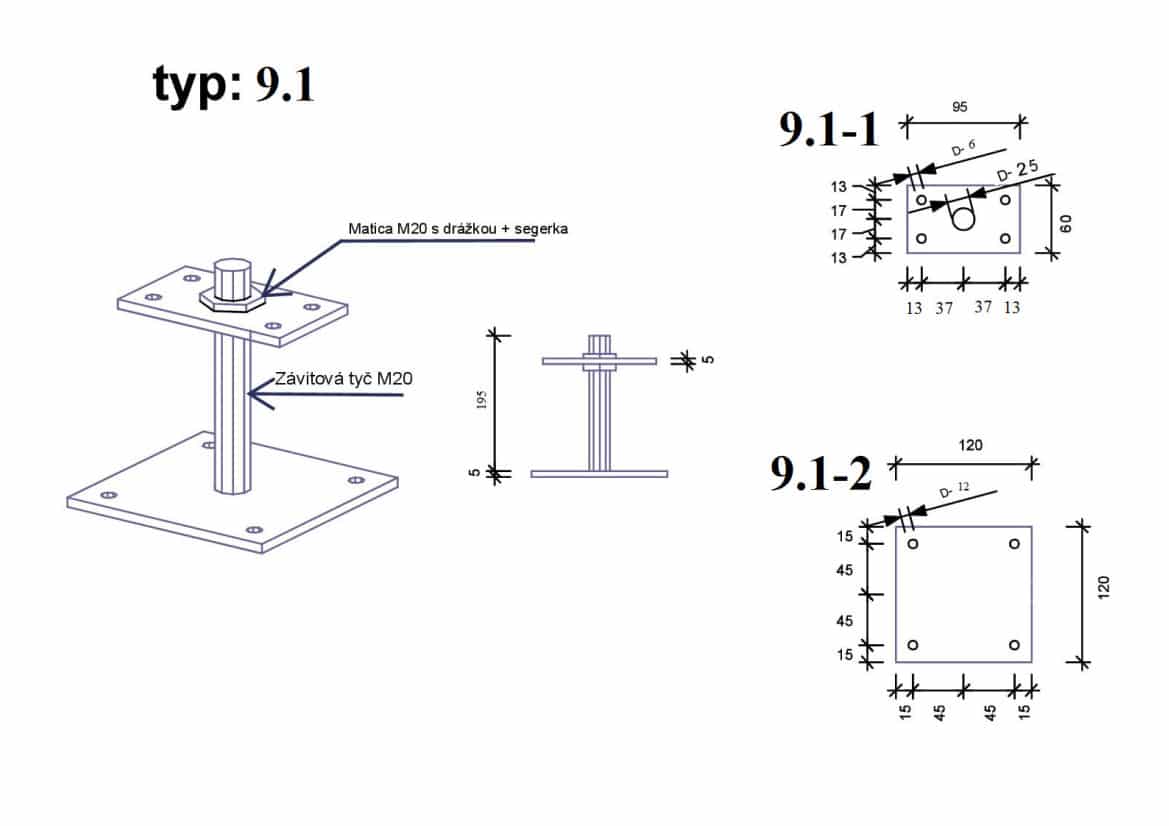 typ: 9.1

Matica M20 s drážkou + segerka

Závitová tyč M20

195

5

5

9.1-1

95

D- 6

D- 25

13
17
17
13

60

13 37 37 13

9.1-2

120

D- 12

15
45
45
15

120

15 45 45 15